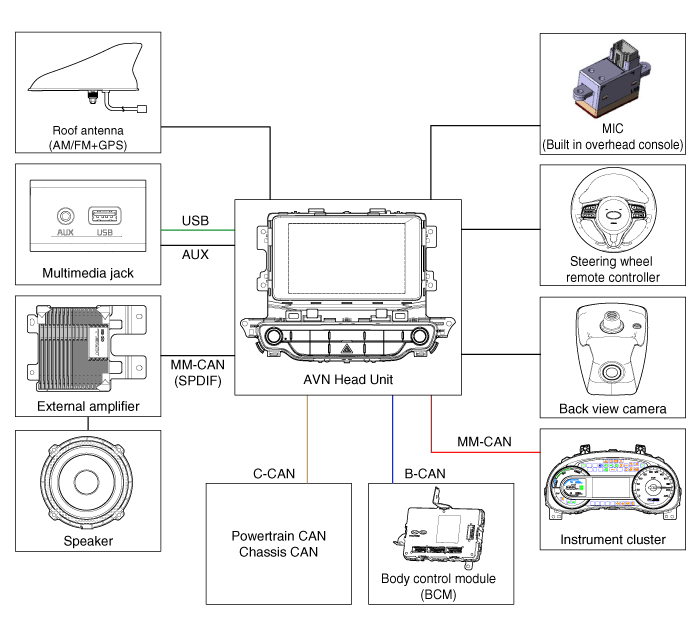 Roof antenna
(AM/FM+GPS)

AUX USB

Multimedia jack

External amplifier

Speaker

USB

AUX

MM-CAN
(SPDIF)

AVN Head Unit

C-CAN

Powertrain CAN
Chassis CAN

B-CAN

Body control module
(BCM)

MM-CAN

MIC
(Built in overhead console)

Steering wheel
remote controller

Back view camera

Instrument cluster